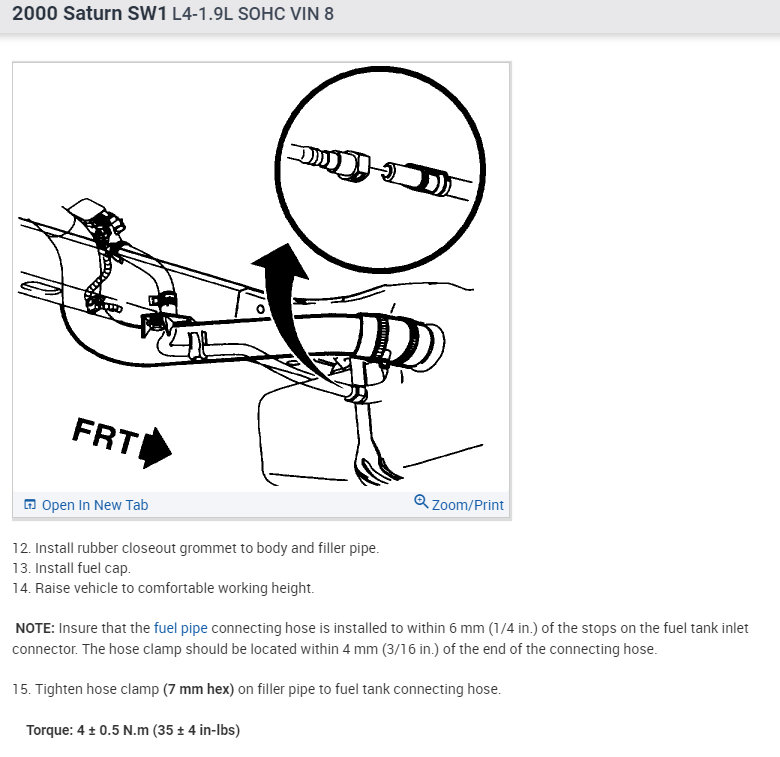 2000 Saturn SW1 L4-1.9L SOHC VIN 8

FRT

Open In New Tab

Zoom/Print

12. Install rubber closeout grommet to body and filler pipe.
13. Install fuel cap.
14. Raise vehicle to comfortable working height.

NOTE: Insure that the fuel pipe connecting hose is installed to within 6 mm (1/4 in.) of the stops on the fuel tank inlet connector. The hose clamp should be located within 4 mm (3/16 in.) of the end of the connecting hose.

15. Tighten hose clamp (7 mm hex) on filler pipe to fuel tank connecting hose.

Torque: 4 ± 0.5 N.m (35 ± 4 in-lbs)