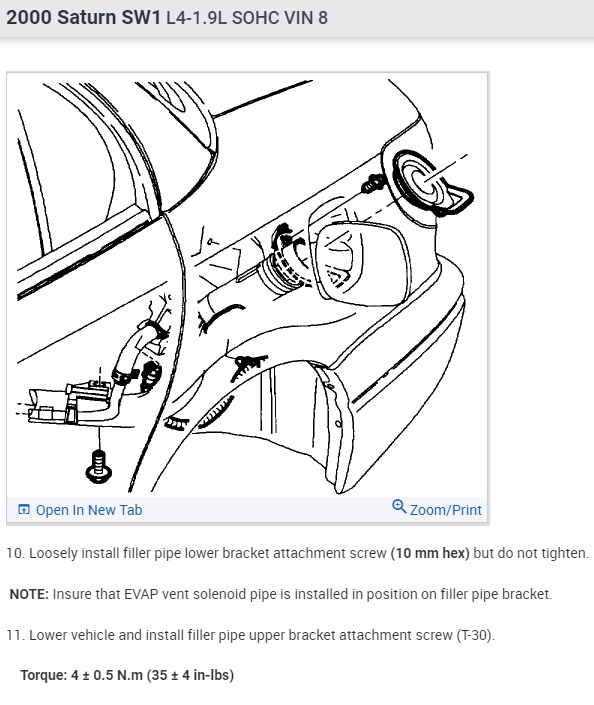 2000 Saturn SW1 L4-1.9L SOHC VIN 8

Open In New Tab

Zoom/Print

10. Loosely install filler pipe lower bracket attachment screw (10 mm hex) but do not tighten.

NOTE: Insure that EVAP vent solenoid pipe is installed in position on filler pipe bracket.

11. Lower vehicle and install filler pipe upper bracket attachment screw (T-30).

Torque: 4 ± 0.5 N.m (35 ± 4 in-lbs)