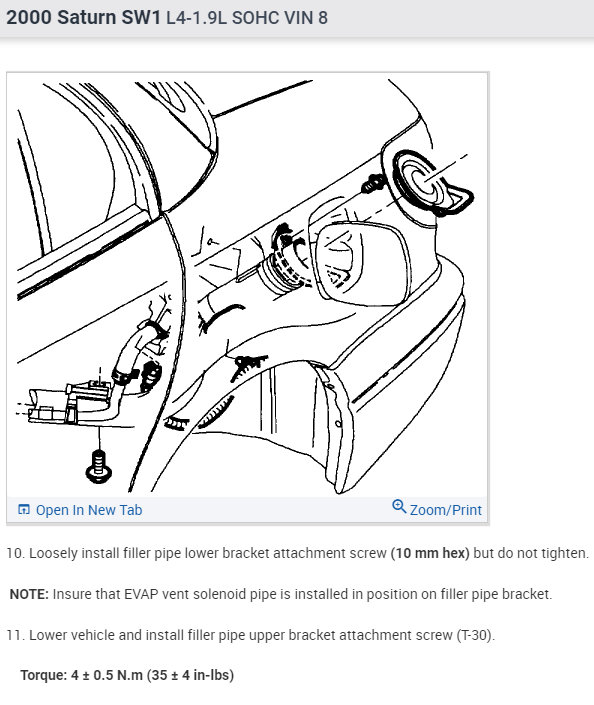 2000 Saturn SW1 L4-1.9L SOHC VIN 8

Open In New Tab

Zoom/Print

10. Loosely install filler pipe lower bracket attachment screw (10 mm hex) but do not tighten.

NOTE: Insure that EVAP vent solenoid pipe is installed in position on filler pipe bracket.

11. Lower vehicle and install filler pipe upper bracket attachment screw (T-30).

Torque: 4 ± 0.5 N.m (35 ± 4 in-lbs)