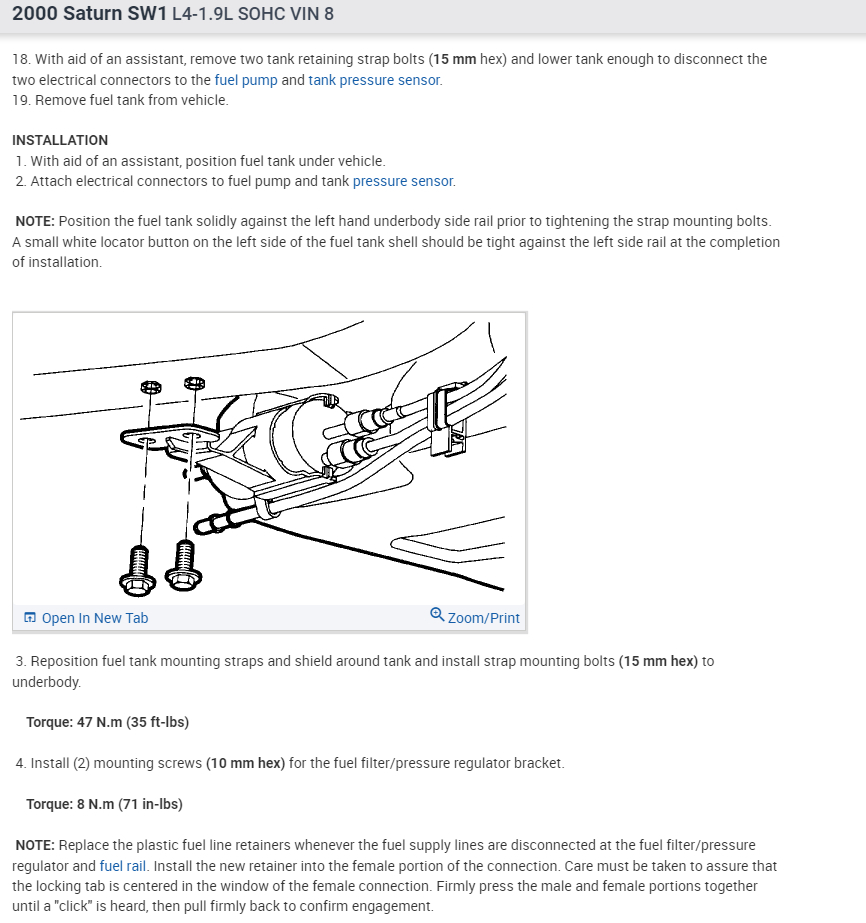 2000 Saturn SW1 L4-1.9L SOHC VIN 8

18. With aid of an assistant, remove two tank retaining strap bolts (15 mm hex) and lower tank enough to disconnect the two electrical connectors to the fuel pump and tank pressure sensor.
19. Remove fuel tank from vehicle.

INSTALLATION
1. With aid of an assistant, position fuel tank under vehicle.
2. Attach electrical connectors to fuel pump and tank pressure sensor.

NOTE: Position the fuel tank solidly against the left hand underbody side rail prior to tightening the strap mounting bolts. A small white locator button on the left side of the fuel tank shell should be tight against the left side rail at the completion of installation.

Open In New Tab

Zoom/Print

3. Reposition fuel tank mounting straps and shield around tank and install strap mounting bolts (15 mm hex) to underbody.

Torque: 47 N.m (35 ft-lbs)

4. Install (2) mounting screws (10 mm hex) for the fuel filter/pressure regulator bracket.

Torque: 8 N.m (71 in-lbs)

NOTE: Replace the plastic fuel line retainers whenever the fuel supply lines are disconnected at the fuel filter/pressure regulator and fuel rail. Install the new retainer into the female portion of the connection. Care must be taken to assure that the locking tab is centered in the window of the female connection. Firmly press the male and female portions together until a "click" is heard, then pull firmly back to confirm engagement.