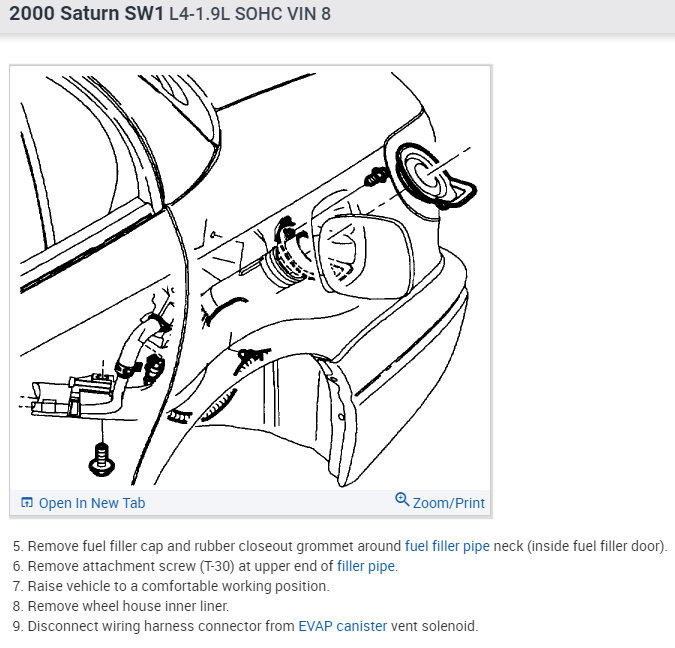 2000 Saturn SW1 L4-1.9L SOHC VIN 8

Open In New Tab

Zoom/Print

5. Remove fuel filler cap and rubber closeout grommet around fuel filler pipe neck (inside fuel filler door).
6. Remove attachment screw (T-30) at upper end of filler pipe.
7. Raise vehicle to a comfortable working position.
8. Remove wheel house inner liner.
9. Disconnect wiring harness connector from EVAP canister vent solenoid.