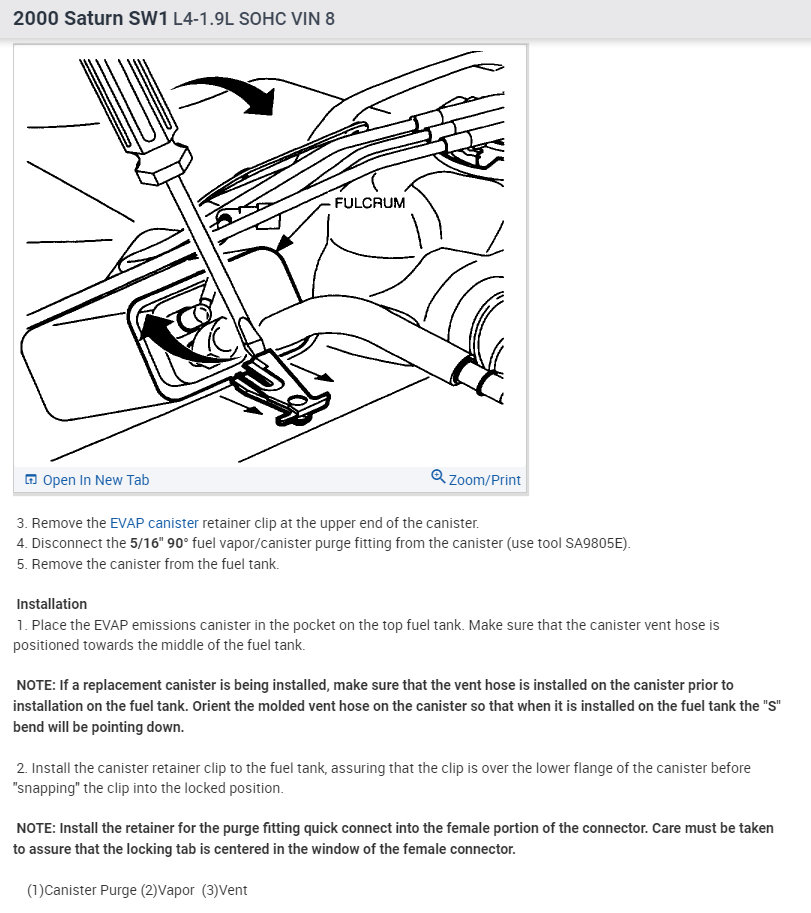 2000 Saturn SW1 L4-1.9L SOHC VIN 8

FULCRUM

Open In New Tab

Zoom/Print

3. Remove the EVAP canister retainer clip at the upper end of the canister.
4. Disconnect the 5/16" 90° fuel vapor/canister purge fitting from the canister (use tool SA9805E).
5. Remove the canister from the fuel tank.

Installation
1. Place the EVAP emissions canister in the pocket on the top fuel tank. Make sure that the canister vent hose is positioned towards the middle of the fuel tank.

NOTE: If a replacement canister is being installed, make sure that the vent hose is installed on the canister prior to installation on the fuel tank. Orient the molded vent hose on the canister so that when it is installed on the fuel tank the "S" bend will be pointing down.

2. Install the canister retainer clip to the fuel tank, assuring that the clip is over the lower flange of the canister before "snapping" the clip into the locked position.

NOTE: Install the retainer for the purge fitting quick connect into the female portion of the connector. Care must be taken to assure that the locking tab is centered in the window of the female connector.

(1)Canister Purge (2)Vapor (3)Vent