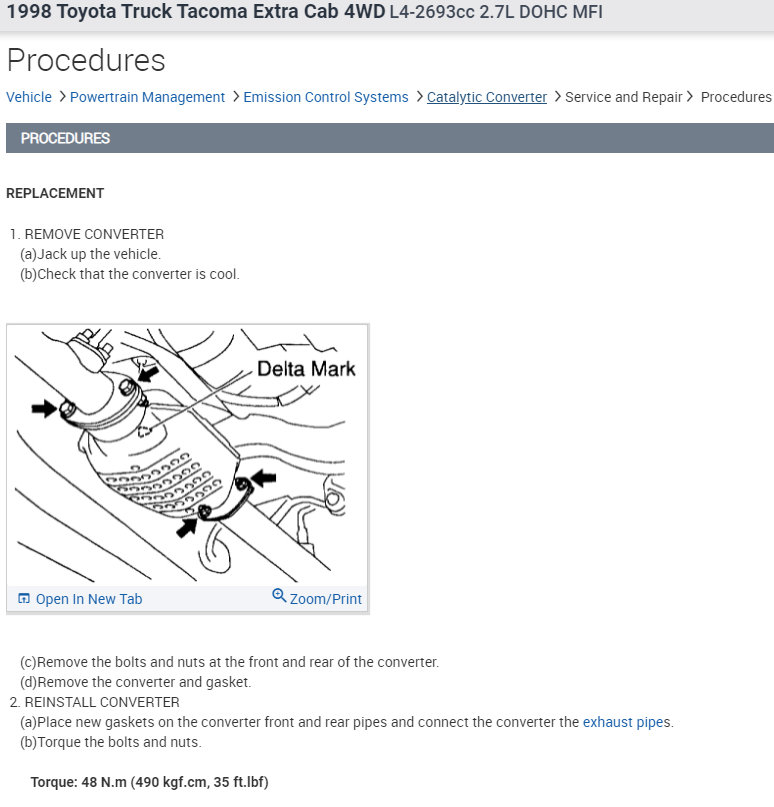 1998 Toyota Truck Tacoma Extra Cab 4WD L4-2693cc 2.7L DOHC MFI

Procedures

Vehicle > Powertrain Management > Emission Control Systems > Catalytic Converter > Service and Repair > Procedures

PROCEDURES

REPLACEMENT

1. REMOVE CONVERTER
(a)Jack up the vehicle.
(b)Check that the converter is cool.

Delta Mark

Open In New Tab
Zoom/Print

(c)Remove the bolts and nuts at the front and rear of the converter.
(d)Remove the converter and gasket.
2. REINSTALL CONVERTER
(a)Place new gaskets on the converter front and rear pipes and connect the converter the exhaust pipes.
(b)Torque the bolts and nuts.

Torque: 48 N.m (490 kgf.cm, 35 ft.lbf)