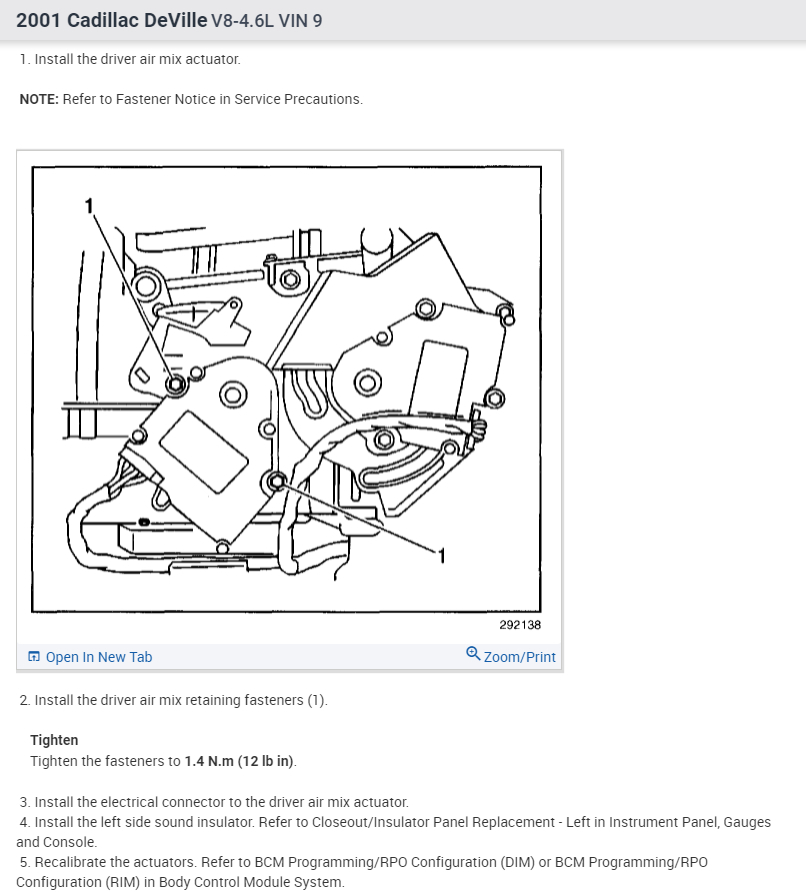 2001 Cadillac DeVille V8-4.6L VIN 9

1. Install the driver air mix actuator.

NOTE: Refer to Fastener Notice in Service Precautions.

1

1

292138

Open In New Tab

Zoom/Print

2. Install the driver air mix retaining fasteners (1).

Tighten
Tighten the fasteners to 1.4 N.m (12 lb in).

3. Install the electrical connector to the driver air mix actuator.
4. Install the left side sound insulator. Refer to Closeout/Insulator Panel Replacement - Left in Instrument Panel, Gauges and Console.
5. Recalibrate the actuators. Refer to BCM Programming/RPO Configuration (DIM) or BCM Programming/RPO Configuration (RIM) in Body Control Module System.