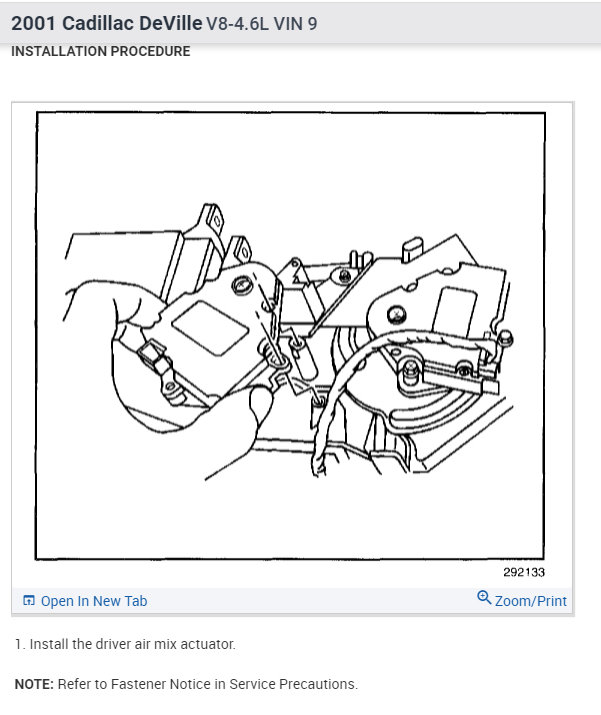 2001 Cadillac DeVille V8-4.6L VIN 9
INSTALLATION PROCEDURE

292133

Open In New Tab

Zoom/Print

1. Install the driver air mix actuator.

NOTE: Refer to Fastener Notice in Service Precautions.