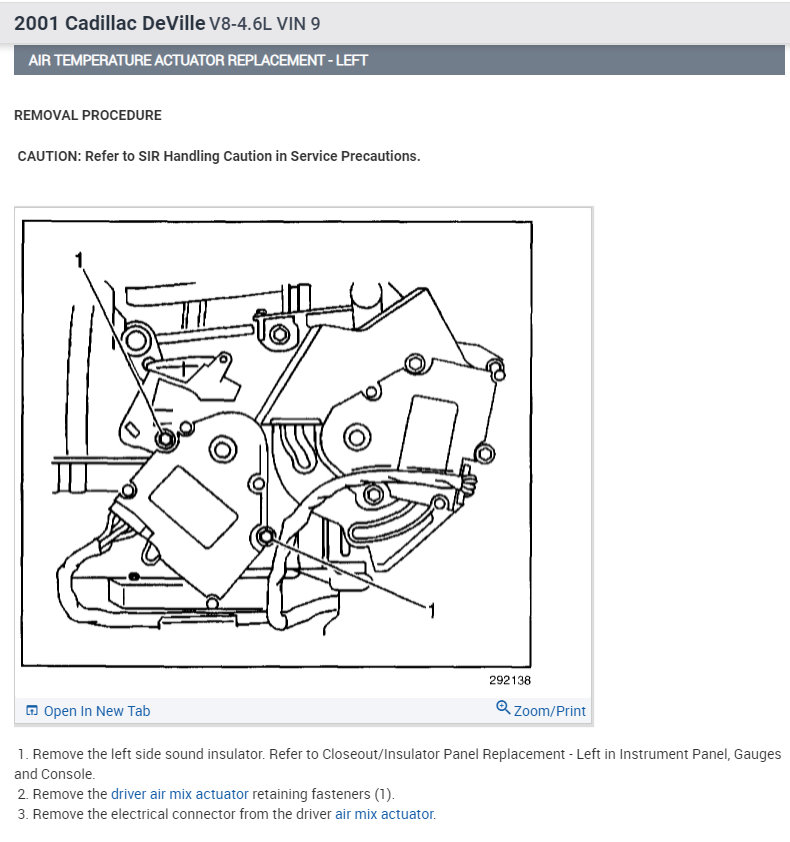 2001 Cadillac DeVille V8-4.6L VIN 9

AIR TEMPERATURE ACTUATOR REPLACEMENT - LEFT

REMOVAL PROCEDURE

CAUTION: Refer to SIR Handling Caution in Service Precautions.

1

1

292138

Open In New Tab

Zoom/Print

1. Remove the left side sound insulator. Refer to Closeout/Insulator Panel Replacement - Left in Instrument Panel, Gauges and Console.

2. Remove the driver air mix actuator retaining fasteners (1).

3. Remove the electrical connector from the driver air mix actuator.