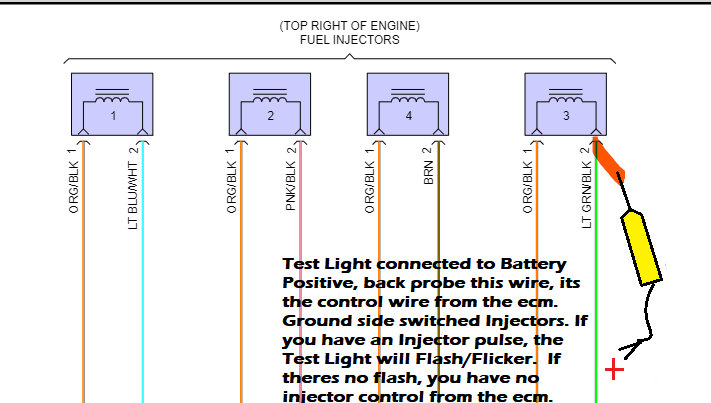 (TOP RIGHT OF ENGINE)
FUEL INJECTORS

1

2

4

3

ORG/BLK 1

LT BLU/WHT 2

ORG/BLK 1

PNK/BLK 2

ORG/BLK 1

BRN 2

ORG/BLK 1

LT GRN/BLK 2

Test Light connected to Battery Positive, back probe this wire, its the control wire from the ecm. Ground side switched Injectors. If you have an Injector pulse, the Test Light will Flash/Flicker. If theres no flash, you have no injector control from the ecm.

+