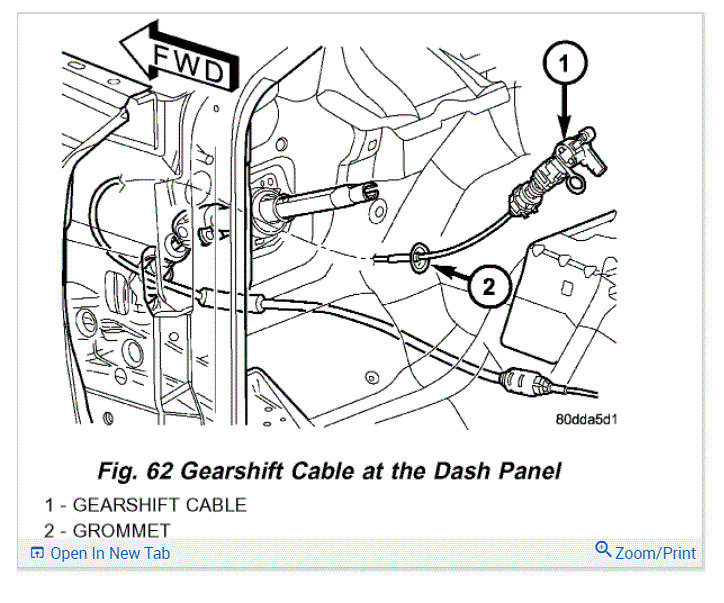 FWD

1

2

80dda5d1

Fig. 62 Gearshift Cable at the Dash Panel

1 - GEARSHIFT CABLE

2 - GROMMET

Open In New Tab

Zoom/Print