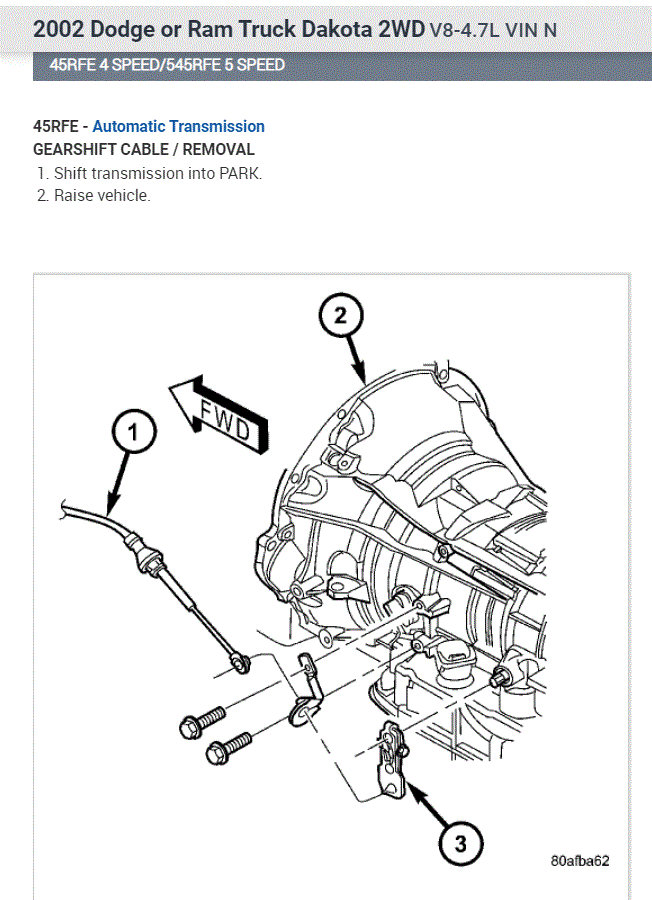 2002 Dodge or Ram Truck Dakota 2WD V8-4.7L VIN N

45RFE 4 SPEED/545RFE 5 SPEED

45RFE - Automatic Transmission
GEARSHIFT CABLE / REMOVAL
1. Shift transmission into PARK.
2. Raise vehicle.

2
FWD
1
3
80afba62