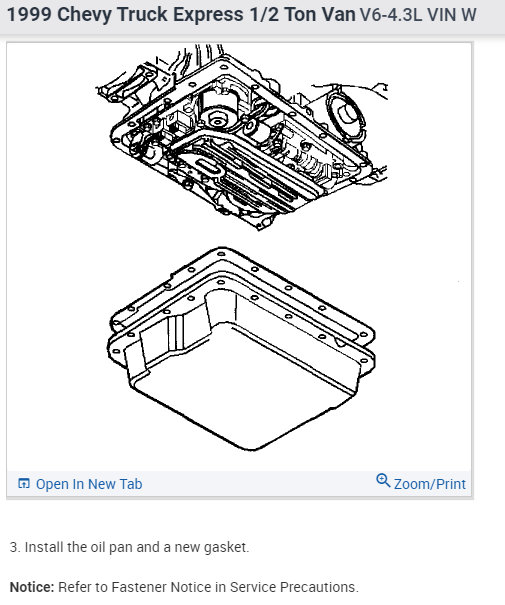 1999 Chevy Truck Express 1/2 Ton Van V6-4.3L VIN W

Open In New Tab

Zoom/Print

3. Install the oil pan and a new gasket.

Notice: Refer to Fastener Notice in Service Precautions.