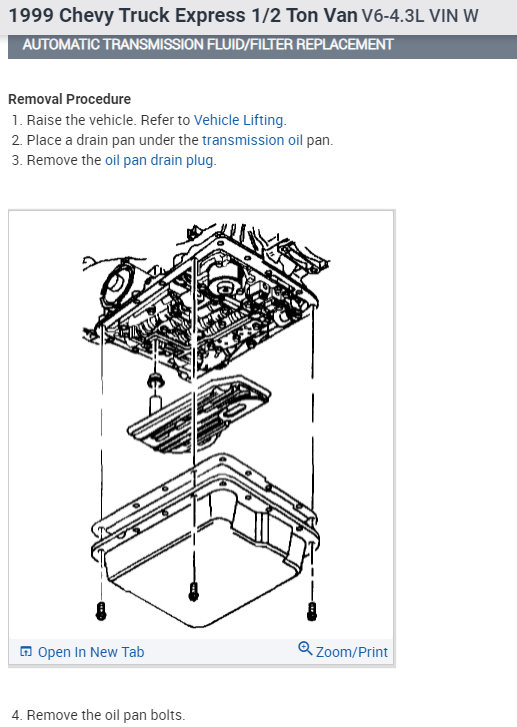 1999 Chevy Truck Express 1/2 Ton Van V6-4.3L VIN W

AUTOMATIC TRANSMISSION FLUID/FILTER REPLACEMENT

Removal Procedure
1. Raise the vehicle. Refer to Vehicle Lifting.
2. Place a drain pan under the transmission oil pan.
3. Remove the oil pan drain plug.

Open In New Tab
Zoom/Print

4. Remove the oil pan bolts.