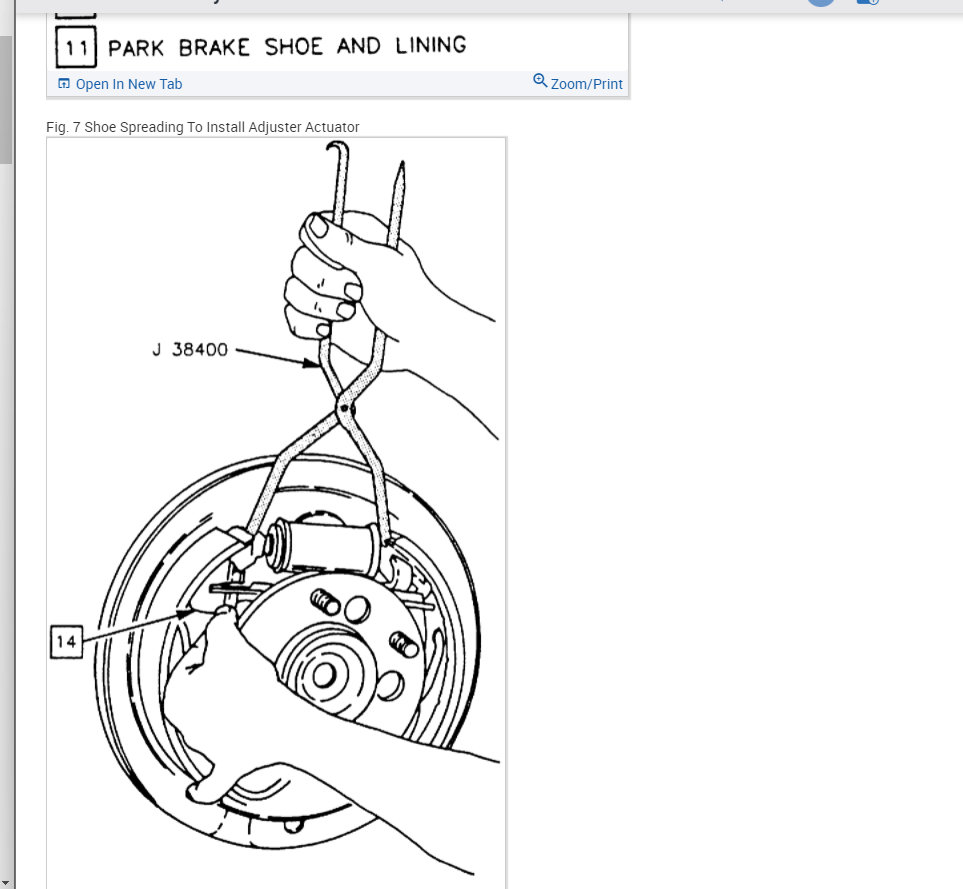 11 PARK BRAKE SHOE AND LINING

Open In New Tab

Zoom/Print

Fig. 7 Shoe Spreading To Install Adjuster Actuator

J 38400

14