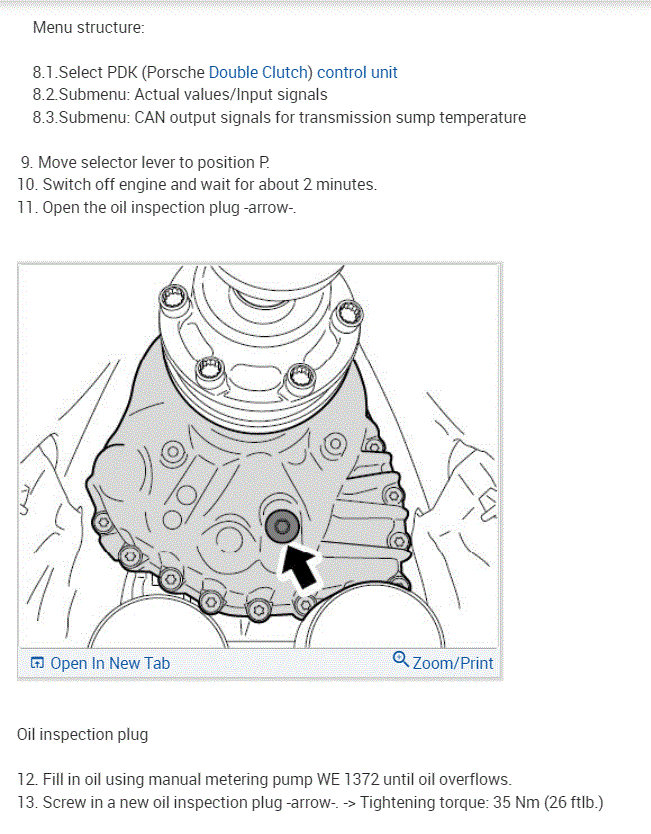 Menu structure:

8.1.Select PDK (Porsche Double Clutch) control unit
8.2.Submenu: Actual values/Input signals
8.3.Submenu: CAN output signals for transmission sump temperature

9. Move selector lever to position P.
10. Switch off engine and wait for about 2 minutes.
11. Open the oil inspection plug -arrow-.

Open In New Tab
Zoom/Print

Oil inspection plug

12. Fill in oil using manual metering pump WE 1372 until oil overflows.
13. Screw in a new oil inspection plug -arrow-. -> Tightening torque: 35 Nm (26 ftlb.)