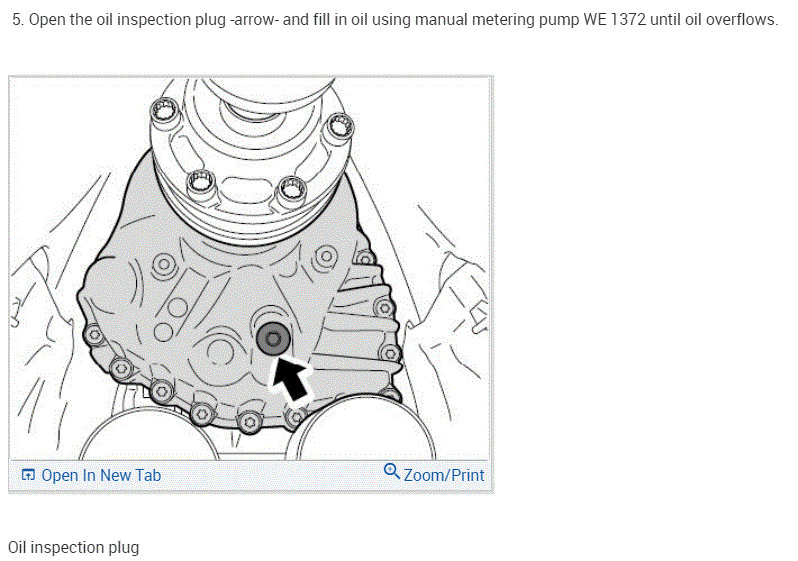 5. Open the oil inspection plug -arrow- and fill in oil using manual metering pump WE 1372 until oil overflows.

Open In New Tab

Zoom/Print

Oil inspection plug