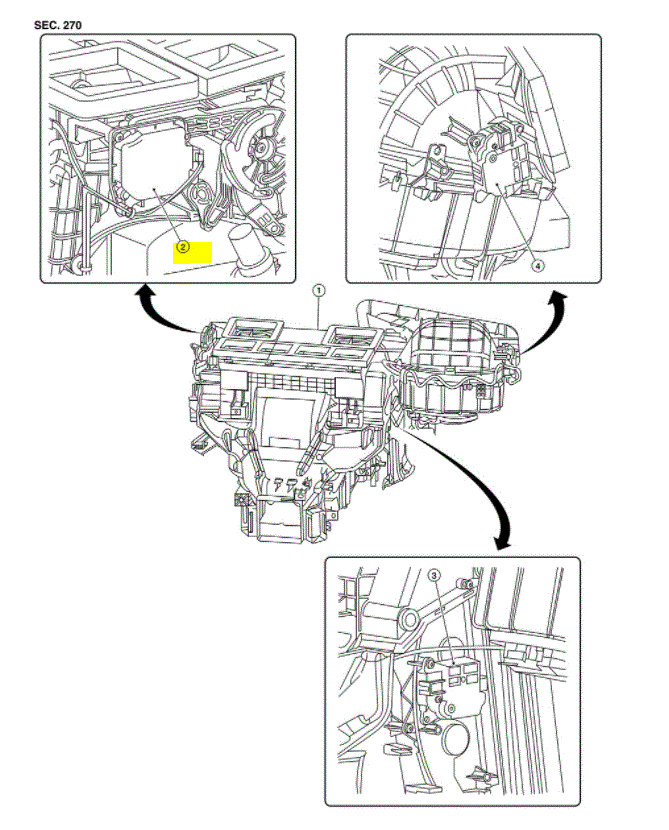 SEC. 270

2

4

1

3