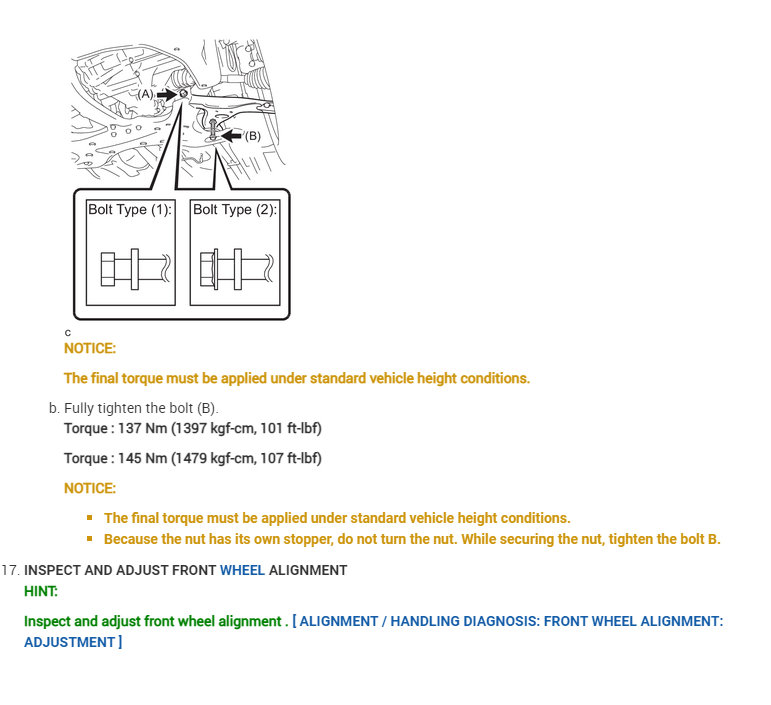 (A)

(B)

Bolt Type (1):

Bolt Type (2):

c

NOTICE:

The final torque must be applied under standard vehicle height conditions.

b. Fully tighten the bolt (B).

Torque : 137 Nm (1397 kgf-cm, 101 ft-lbf)

Torque : 145 Nm (1479 kgf-cm, 107 ft-lbf)

NOTICE:

- The final torque must be applied under standard vehicle height conditions.
- Because the nut has its own stopper, do not turn the nut. While securing the nut, tighten the bolt B.

17. INSPECT AND ADJUST FRONT WHEEL ALIGNMENT

HINT:

Inspect and adjust front wheel alignment . [ ALIGNMENT / HANDLING DIAGNOSIS: FRONT WHEEL ALIGNMENT: ADJUSTMENT ]