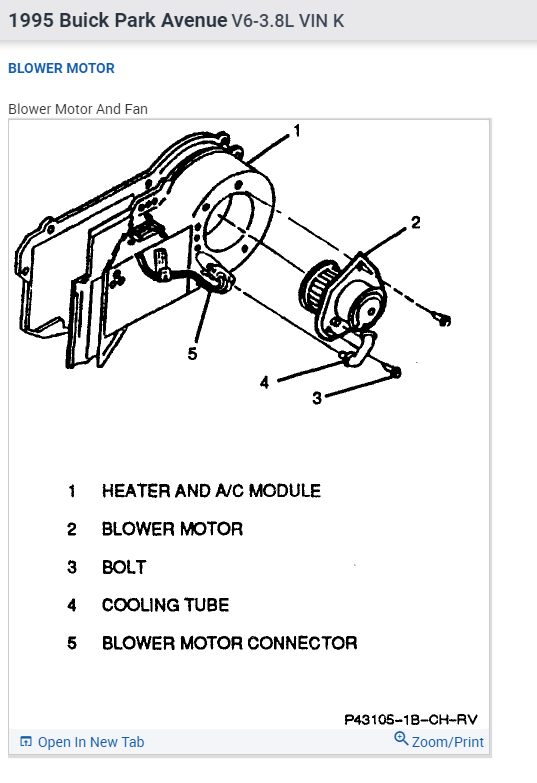 1995 Buick Park Avenue V6-3.8L VIN K

BLOWER MOTOR

Blower Motor And Fan

1

2

5

4

3

1 HEATER AND A/C MODULE

2 BLOWER MOTOR

3 BOLT

4 COOLING TUBE

5 BLOWER MOTOR CONNECTOR

P43105-1B-CH-RV

Open In New Tab

Zoom/Print