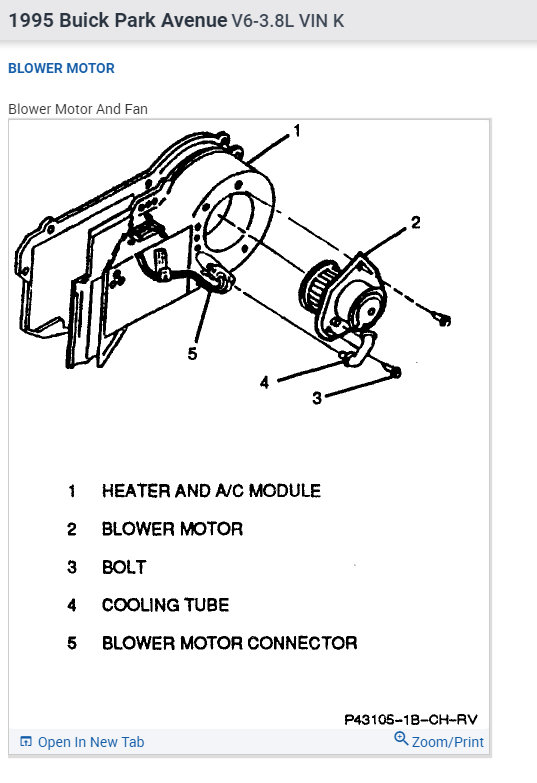 1995 Buick Park Avenue V6-3.8L VIN K

BLOWER MOTOR

Blower Motor And Fan

1

2

5

4

3

1 HEATER AND A/C MODULE

2 BLOWER MOTOR

3 BOLT

4 COOLING TUBE

5 BLOWER MOTOR CONNECTOR

P43105-1B-CH-RV

Open In New Tab

Zoom/Print