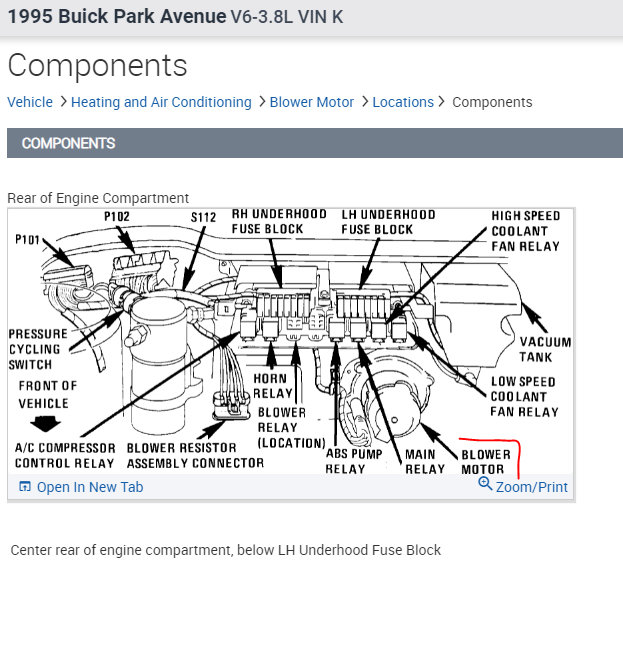 1995 Buick Park Avenue V6-3.8L VIN K

Components

Vehicle > Heating and Air Conditioning > Blower Motor > Locations > Components

COMPONENTS

Rear of Engine Compartment

P101
P102
S112
RH UNDERHOOD FUSE BLOCK
LH UNDERHOOD FUSE BLOCK
HIGH SPEED COOLANT FAN RELAY
PRESSURE CYCLING SWITCH
VACUUM TANK
FRONT OF VEHICLE
HORN RELAY
BLOWER RELAY (LOCATION)
LOW SPEED COOLANT FAN RELAY
A/C COMPRESSOR CONTROL RELAY
BLOWER RESISTOR ASSEMBLY CONNECTOR
ABS PUMP RELAY
MAIN RELAY
BLOWER MOTOR

Open In New Tab
Zoom/Print

Center rear of engine compartment, below LH Underhood Fuse Block