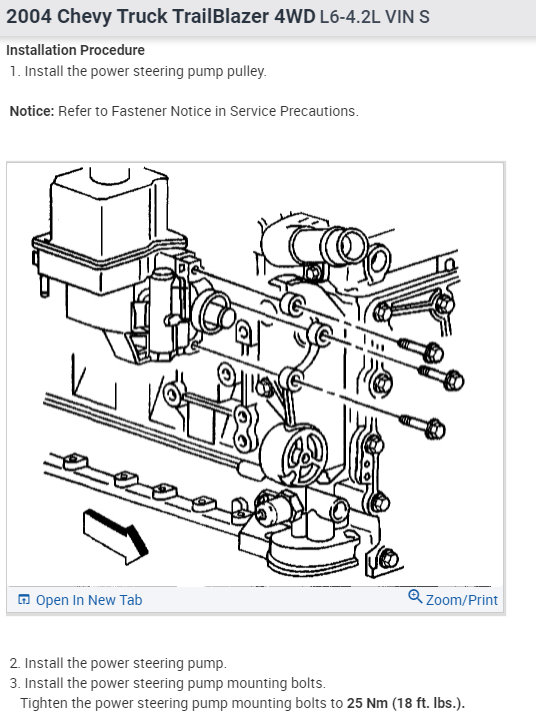 2004 Chevy Truck TrailBlazer 4WD L6-4.2L VIN S

Installation Procedure

1. Install the power steering pump pulley.

Notice: Refer to Fastener Notice in Service Precautions.

Open In New Tab

Zoom/Print

2. Install the power steering pump.

3. Install the power steering pump mounting bolts.

Tighten the power steering pump mounting bolts to 25 Nm (18 ft. lbs.).