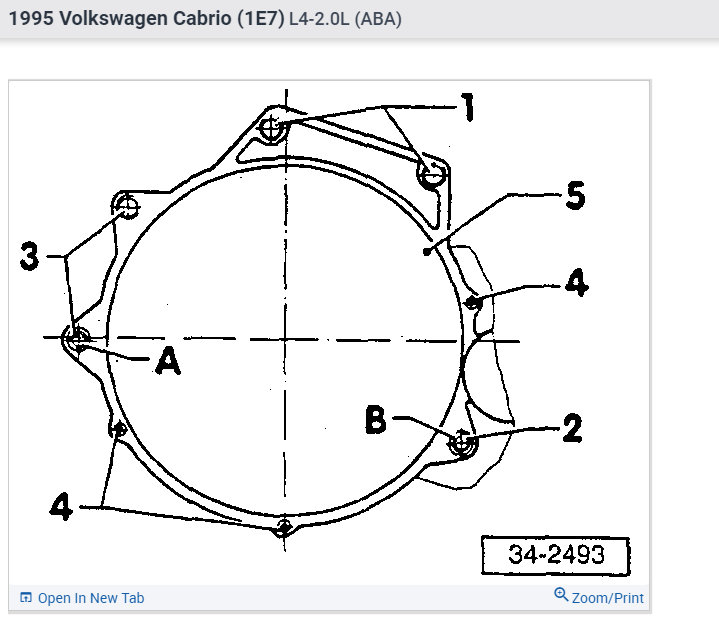 1995 Volkswagen Cabrio (1E7) L4-2.0L (ABA)

1

5

3

4

A

B

2

4

34-2493

Open In New Tab

Zoom/Print