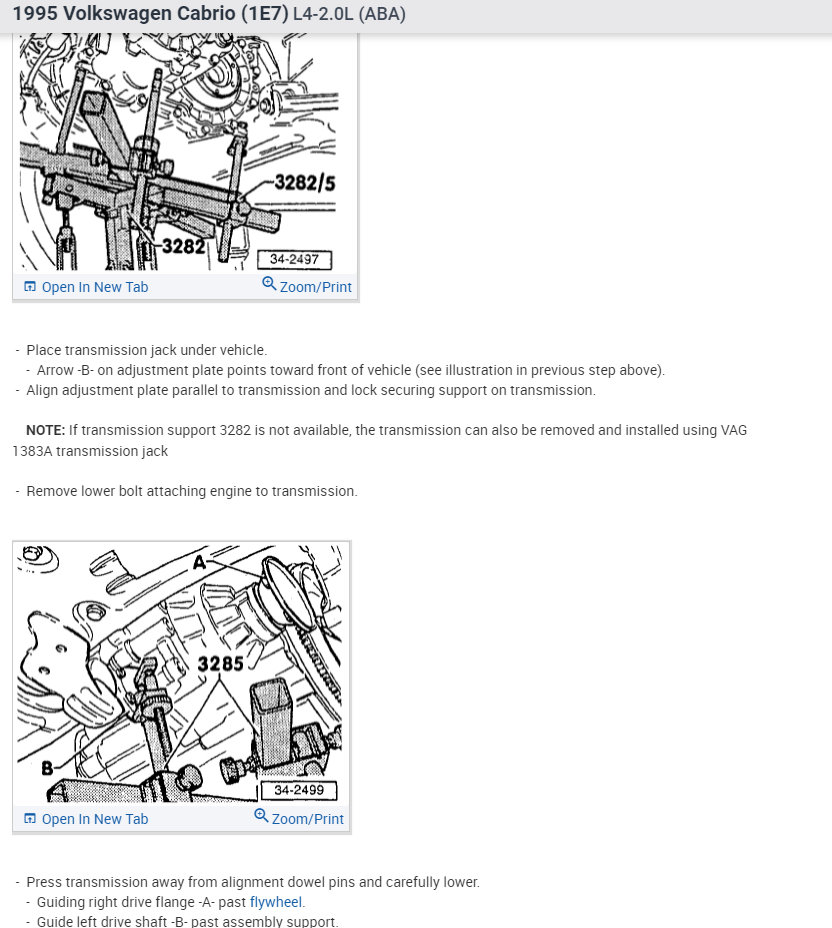 1995 Volkswagen Cabrio (1E7) L4-2.0L (ABA)

3282/5
3282
34-2497
Open In New Tab
Zoom/Print

- Place transmission jack under vehicle.
- Arrow -B- on adjustment plate points toward front of vehicle (see illustration in previous step above).
- Align adjustment plate parallel to transmission and lock securing support on transmission.

NOTE: If transmission support 3282 is not available, the transmission can also be removed and installed using VAG 1383A transmission jack

- Remove lower bolt attaching engine to transmission.

A
3285
B
34-2499
Open In New Tab
Zoom/Print

- Press transmission away from alignment dowel pins and carefully lower.
- Guiding right drive flange -A- past flywheel.
- Guide left drive shaft -B- past assembly support.