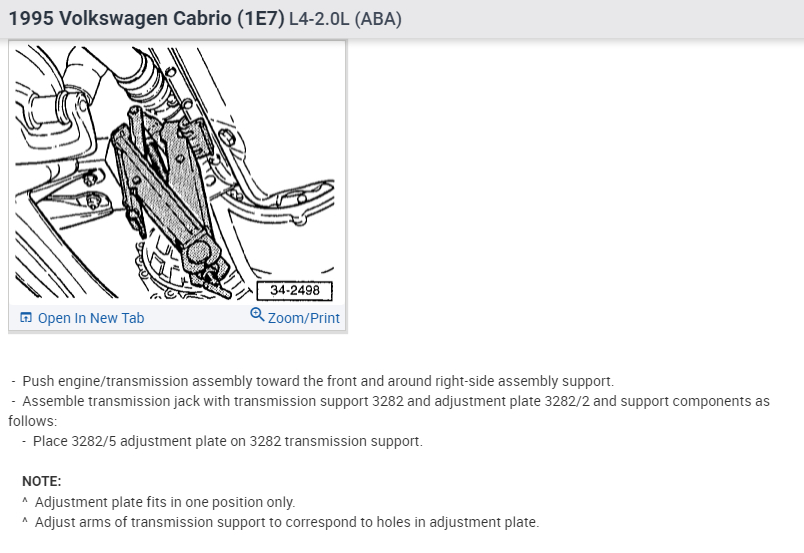 1995 Volkswagen Cabrio (1E7) L4-2.0L (ABA)

34-2498

Open In New Tab Zoom/Print

- Push engine/transmission assembly toward the front and around right-side assembly support.
- Assemble transmission jack with transmission support 3282 and adjustment plate 3282/2 and support components as follows:
- Place 3282/5 adjustment plate on 3282 transmission support.

NOTE:
^ Adjustment plate fits in one position only.
^ Adjust arms of transmission support to correspond to holes in adjustment plate.