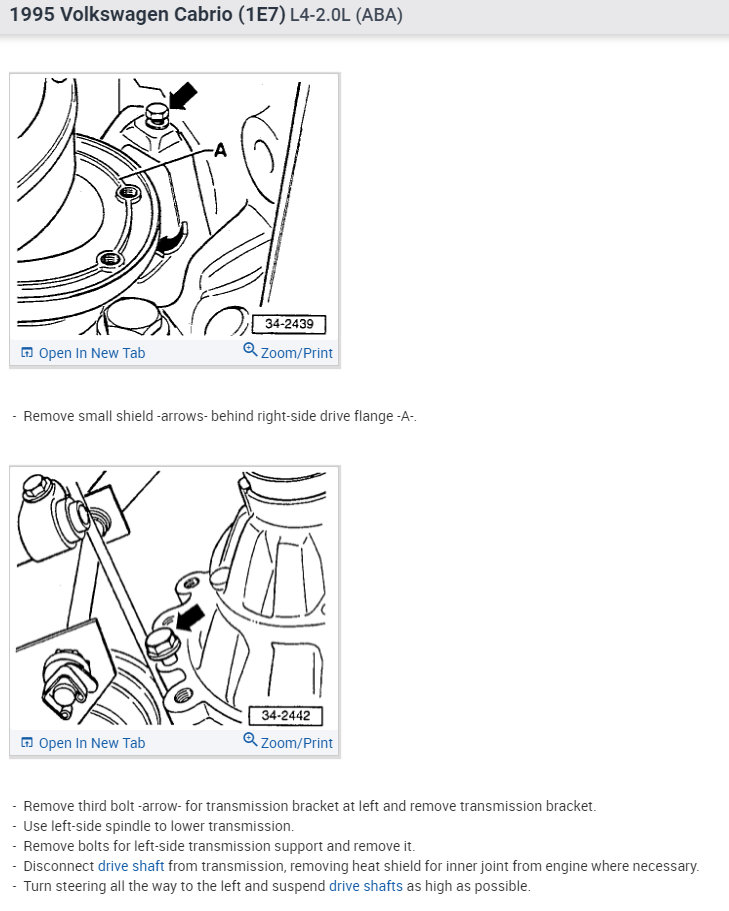 1995 Volkswagen Cabrio (1E7) L4-2.0L (ABA)

A

34-2439

Open In New Tab Zoom/Print

- Remove small shield -arrows- behind right-side drive flange -A-.

34-2442

Open In New Tab Zoom/Print

- Remove third bolt -arrow- for transmission bracket at left and remove transmission bracket.
- Use left-side spindle to lower transmission.
- Remove bolts for left-side transmission support and remove it.
- Disconnect drive shaft from transmission, removing heat shield for inner joint from engine where necessary.
- Turn steering all the way to the left and suspend drive shafts as high as possible.