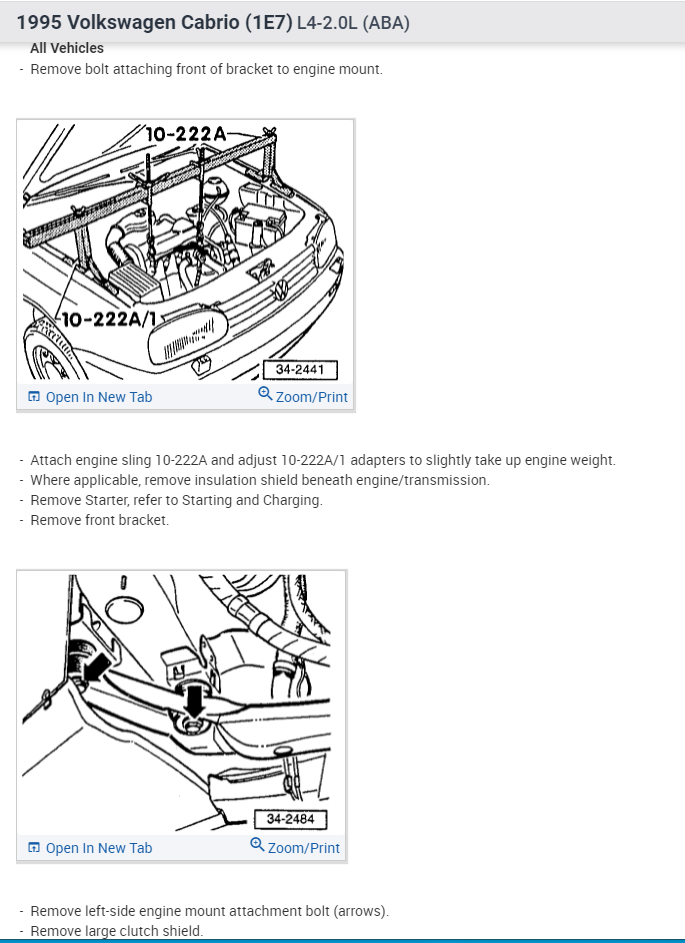 1995 Volkswagen Cabrio (1E7) L4-2.0L (ABA)

All Vehicles

- Remove bolt attaching front of bracket to engine mount.

10-222A

10-222A/1

34-2441

Open In New Tab Zoom/Print

- Attach engine sling 10-222A and adjust 10-222A/1 adapters to slightly take up engine weight.
- Where applicable, remove insulation shield beneath engine/transmission.
- Remove Starter, refer to Starting and Charging.
- Remove front bracket.

34-2484

Open In New Tab Zoom/Print

- Remove left-side engine mount attachment bolt (arrows).
- Remove large clutch shield.