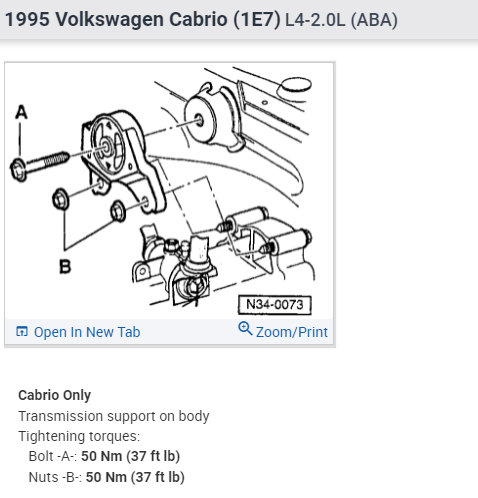 1995 Volkswagen Cabrio (1E7) L4-2.0L (ABA)

A

B

N34-0073

Open In New Tab

Zoom/Print

Cabrio Only
Transmission support on body
Tightening torques:
Bolt -A-: 50 Nm (37 ft lb)
Nuts -B-: 50 Nm (37 ft lb)