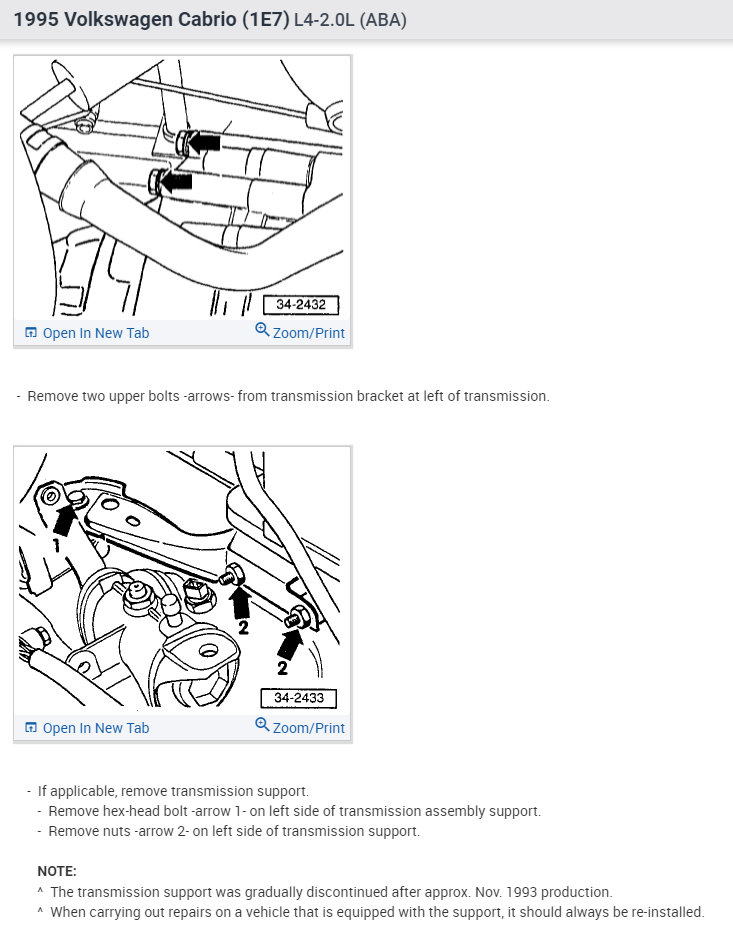 1995 Volkswagen Cabrio (1E7) L4-2.0L (ABA)

34-2432

Open In New Tab

Zoom/Print

- Remove two upper bolts -arrows- from transmission bracket at left of transmission.

1

2

2

34-2433

Open In New Tab

Zoom/Print

- If applicable, remove transmission support.
- Remove hex-head bolt -arrow 1- on left side of transmission assembly support.
- Remove nuts -arrow 2- on left side of transmission support.

NOTE:
^ The transmission support was gradually discontinued after approx. Nov. 1993 production.
^ When carrying out repairs on a vehicle that is equipped with the support, it should always be re-installed.