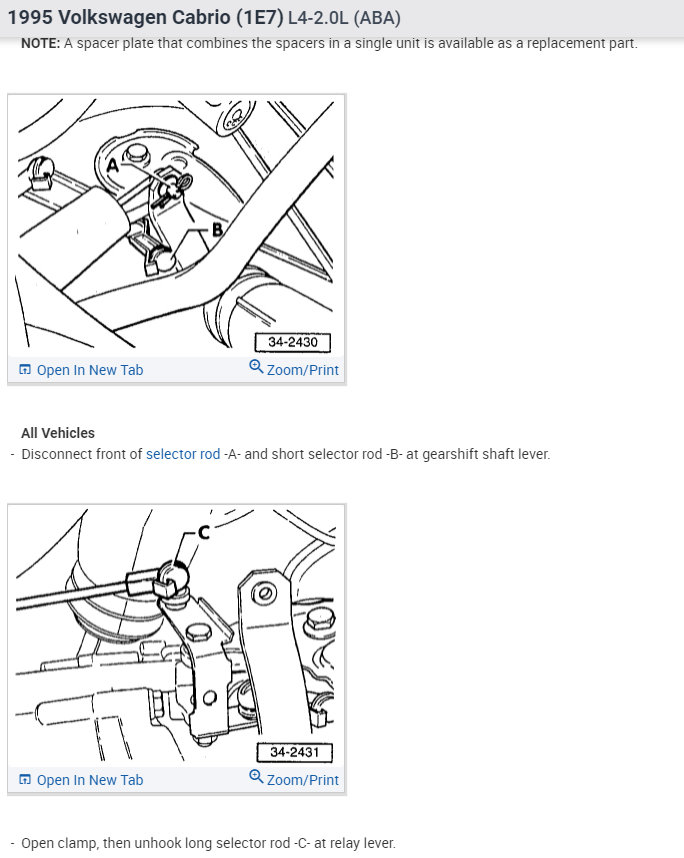 1995 Volkswagen Cabrio (1E7) L4-2.0L (ABA)

NOTE: A spacer plate that combines the spacers in a single unit is available as a replacement part.

A

B

34-2430

Open In New Tab

Zoom/Print

All Vehicles

- Disconnect front of selector rod -A- and short selector rod -B- at gearshift shaft lever.

C

34-2431

Open In New Tab

Zoom/Print

- Open clamp, then unhook long selector rod -C- at relay lever.