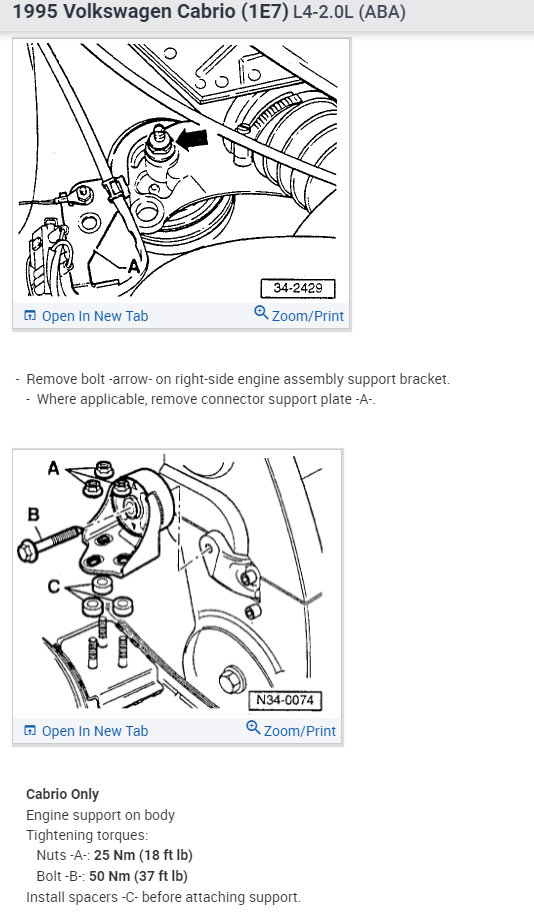 1995 Volkswagen Cabrio (1E7) L4-2.0L (ABA)

A

34-2429

Open In New Tab   Zoom/Print

- Remove bolt -arrow- on right-side engine assembly support bracket.
- Where applicable, remove connector support plate -A-.

A
B
C

N34-0074

Open In New Tab   Zoom/Print

Cabrio Only
Engine support on body
Tightening torques:
Nuts -A-: 25 Nm (18 ft lb)
Bolt -B-: 50 Nm (37 ft lb)
Install spacers -C- before attaching support.