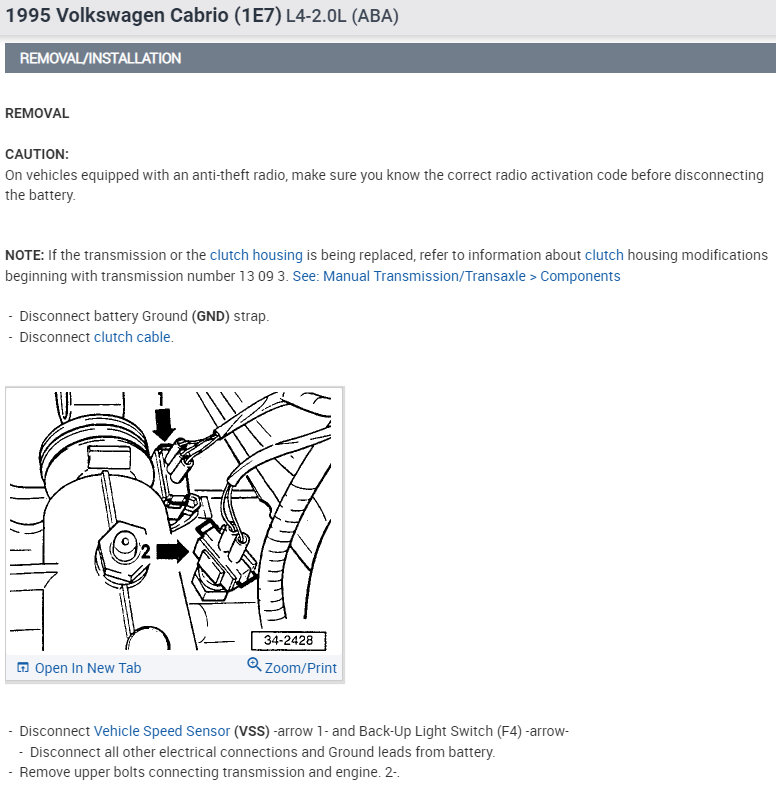 1995 Volkswagen Cabrio (1E7) L4-2.0L (ABA)

REMOVAL/INSTALLATION

REMOVAL

CAUTION:
On vehicles equipped with an anti-theft radio, make sure you know the correct radio activation code before disconnecting the battery.

NOTE: If the transmission or the clutch housing is being replaced, refer to information about clutch housing modifications beginning with transmission number 13 09 3. See: Manual Transmission/Transaxle > Components

- Disconnect battery Ground (GND) strap.
- Disconnect clutch cable.

1

2

34-2428

Open In New Tab

Zoom/Print

- Disconnect Vehicle Speed Sensor (VSS) -arrow 1- and Back-Up Light Switch (F4) -arrow-
- Disconnect all other electrical connections and Ground leads from battery.
- Remove upper bolts connecting transmission and engine. 2-.