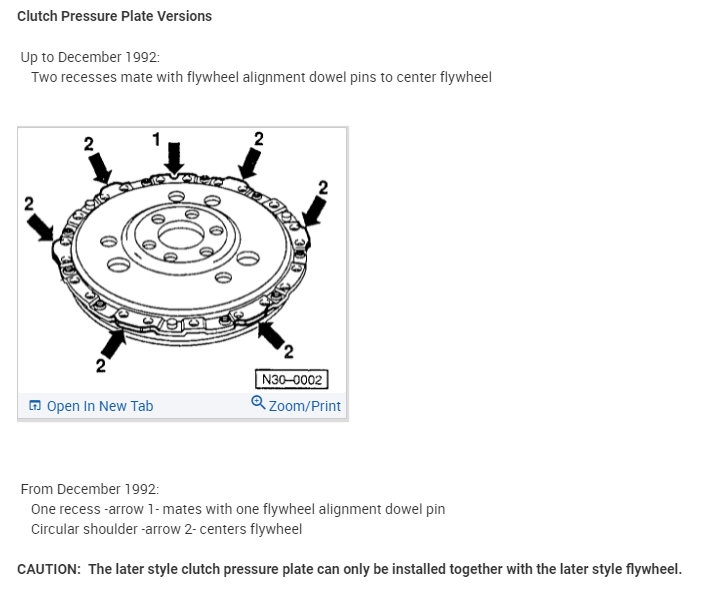 Clutch Pressure Plate Versions

Up to December 1992:
Two recesses mate with flywheel alignment dowel pins to center flywheel

2
1
2
2
2
2
2
N30–0002
Open In New Tab
Zoom/Print

From December 1992:
One recess -arrow 1- mates with one flywheel alignment dowel pin
Circular shoulder -arrow 2- centers flywheel

CAUTION: The later style clutch pressure plate can only be installed together with the later style flywheel.