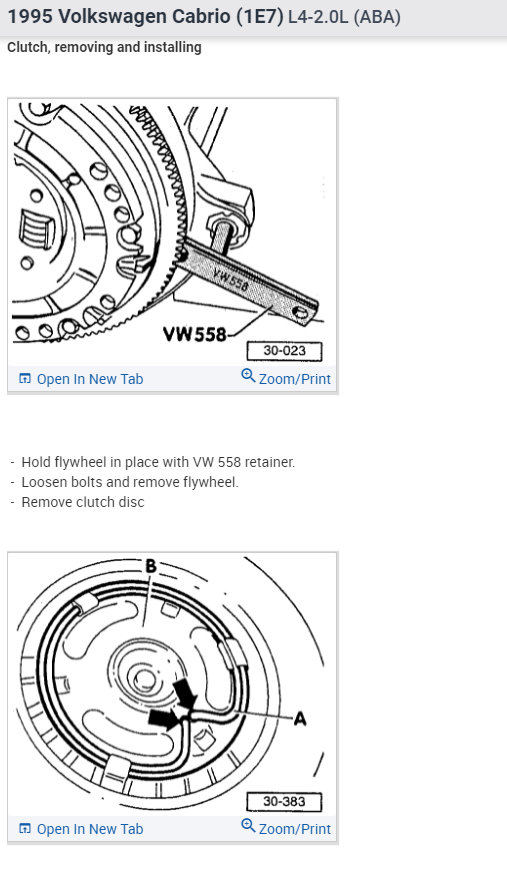 1995 Volkswagen Cabrio (1E7) L4-2.0L (ABA)

Clutch, removing and installing

VW 558

VW558

30-023

Open In New Tab Zoom/Print

- Hold flywheel in place with VW 558 retainer.
- Loosen bolts and remove flywheel.
- Remove clutch disc

B

A

30-383

Open In New Tab Zoom/Print