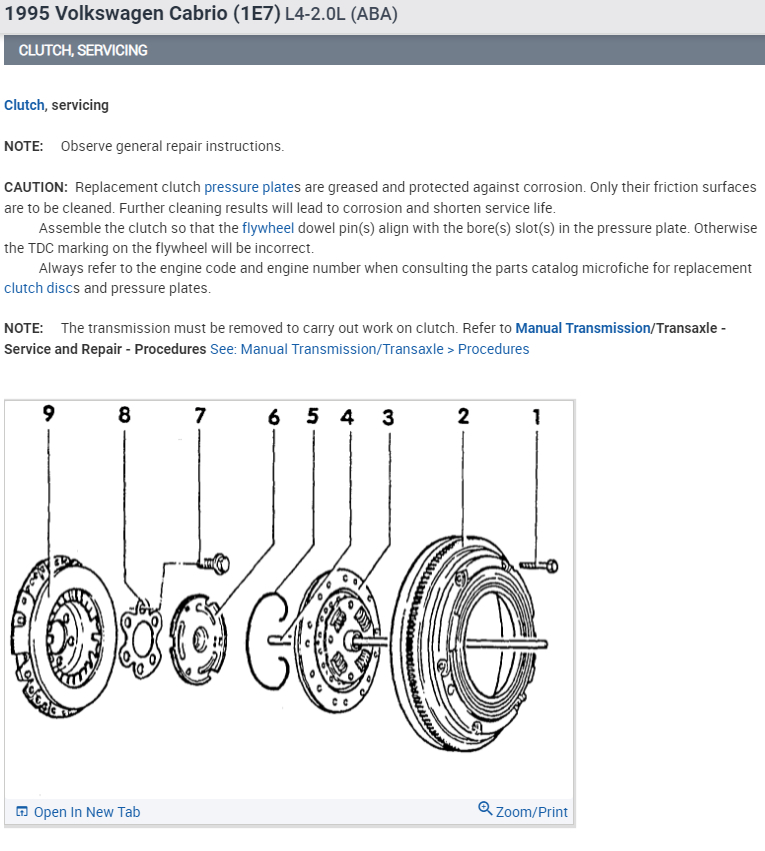 1995 Volkswagen Cabrio (1E7) L4-2.0L (ABA)

CLUTCH, SERVICING

Clutch, servicing

NOTE: Observe general repair instructions.

CAUTION: Replacement clutch pressure plates are greased and protected against corrosion. Only their friction surfaces are to be cleaned. Further cleaning results will lead to corrosion and shorten service life.
Assemble the clutch so that the flywheel dowel pin(s) align with the bore(s) slot(s) in the pressure plate. Otherwise the TDC marking on the flywheel will be incorrect.
Always refer to the engine code and engine number when consulting the parts catalog microfiche for replacement clutch discs and pressure plates.

NOTE: The transmission must be removed to carry out work on clutch. Refer to Manual Transmission/Transaxle - Service and Repair - Procedures See: Manual Transmission/Transaxle > Procedures

9 8 7 6 5 4 3 2 1

Open In New Tab

Zoom/Print