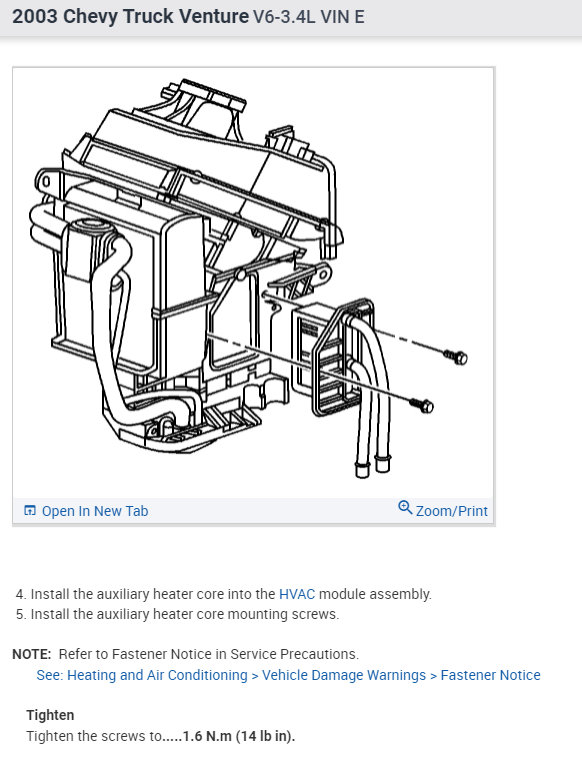 2003 Chevy Truck Venture V6-3.4L VIN E

Open In New Tab

Zoom/Print

4. Install the auxiliary heater core into the HVAC module assembly.
5. Install the auxiliary heater core mounting screws.

NOTE: Refer to Fastener Notice in Service Precautions.
See: Heating and Air Conditioning > Vehicle Damage Warnings > Fastener Notice

Tighten
Tighten the screws to.....1.6 N.m (14 lb in).