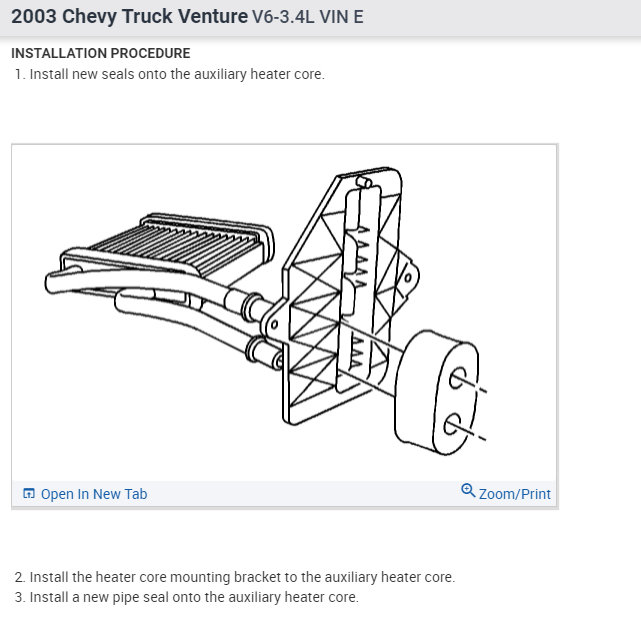 2003 Chevy Truck Venture V6-3.4L VIN E

INSTALLATION PROCEDURE

1. Install new seals onto the auxiliary heater core.

Open In New Tab

Zoom/Print

2. Install the heater core mounting bracket to the auxiliary heater core.

3. Install a new pipe seal onto the auxiliary heater core.