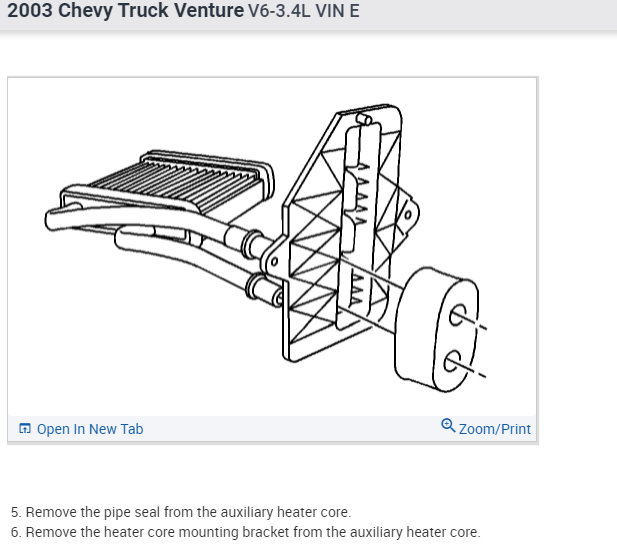 2003 Chevy Truck Venture V6-3.4L VIN E

Open In New Tab

Zoom/Print

5. Remove the pipe seal from the auxiliary heater core.
6. Remove the heater core mounting bracket from the auxiliary heater core.