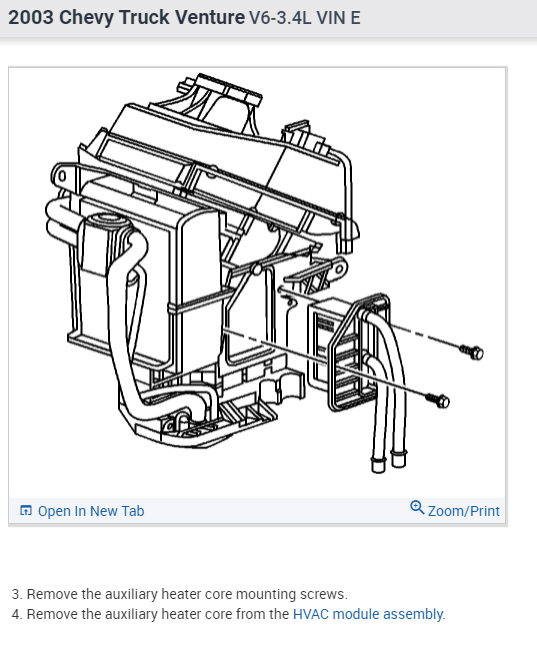 2003 Chevy Truck Venture V6-3.4L VIN E

Open In New Tab

Zoom/Print

3. Remove the auxiliary heater core mounting screws.
4. Remove the auxiliary heater core from the HVAC module assembly.