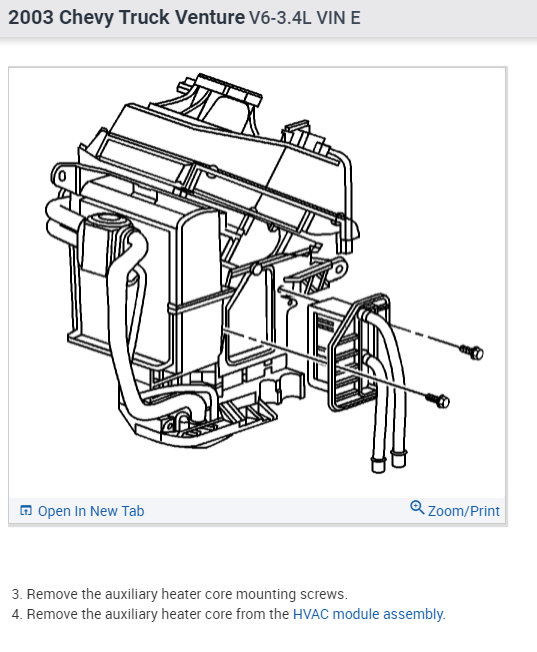 2003 Chevy Truck Venture V6-3.4L VIN E

Open In New Tab

Zoom/Print

3. Remove the auxiliary heater core mounting screws.
4. Remove the auxiliary heater core from the HVAC module assembly.