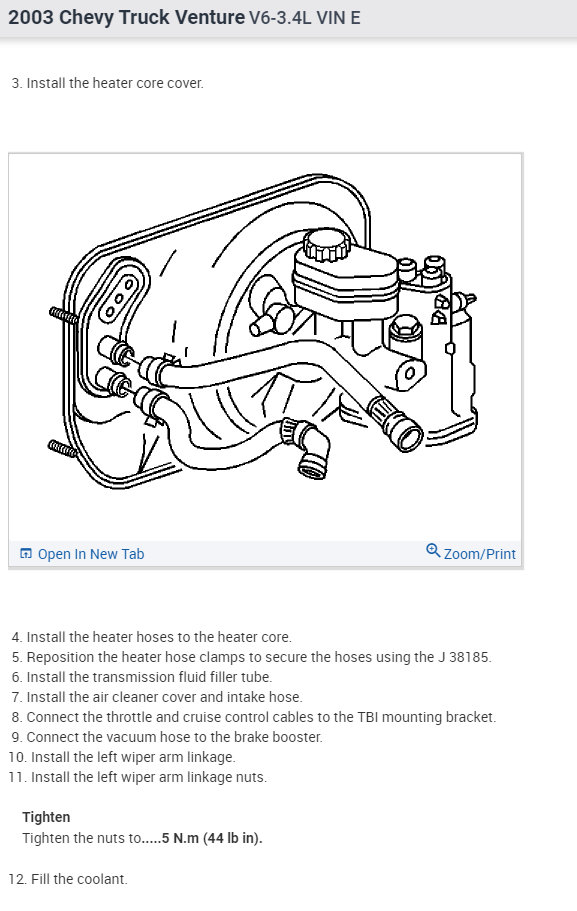 2003 Chevy Truck Venture V6-3.4L VIN E

3. Install the heater core cover.

Open In New Tab

Zoom/Print

4. Install the heater hoses to the heater core.
5. Reposition the heater hose clamps to secure the hoses using the J 38185.
6. Install the transmission fluid filler tube.
7. Install the air cleaner cover and intake hose.
8. Connect the throttle and cruise control cables to the TBI mounting bracket.
9. Connect the vacuum hose to the brake booster.
10. Install the left wiper arm linkage.
11. Install the left wiper arm linkage nuts.

Tighten
Tighten the nuts to.....5 N.m (44 lb in).

12. Fill the coolant.