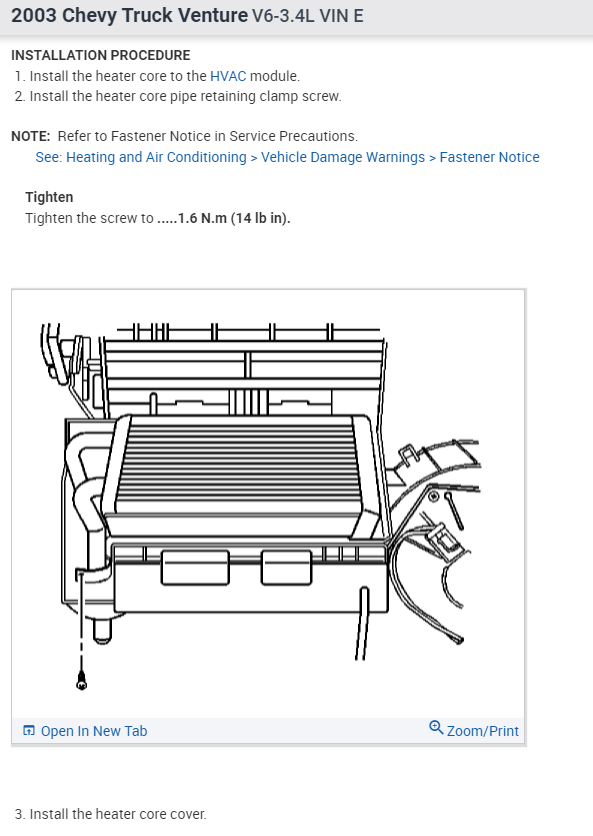 2003 Chevy Truck Venture V6-3.4L VIN E

INSTALLATION PROCEDURE
1. Install the heater core to the HVAC module.
2. Install the heater core pipe retaining clamp screw.

NOTE: Refer to Fastener Notice in Service Precautions.
See: Heating and Air Conditioning > Vehicle Damage Warnings > Fastener Notice

Tighten
Tighten the screw to .....1.6 N.m (14 lb in).

Open In New Tab
Zoom/Print

3. Install the heater core cover.