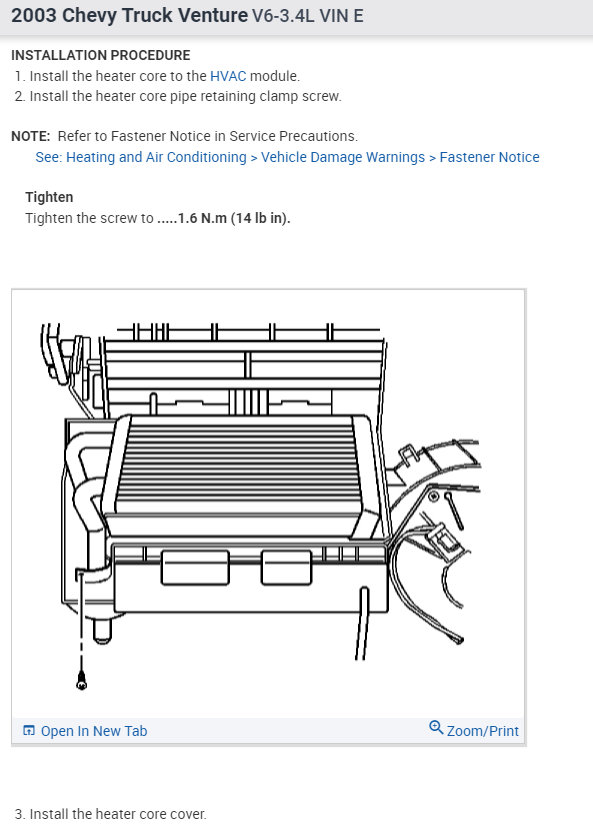 2003 Chevy Truck Venture V6-3.4L VIN E

INSTALLATION PROCEDURE
1. Install the heater core to the HVAC module.
2. Install the heater core pipe retaining clamp screw.

NOTE: Refer to Fastener Notice in Service Precautions.
See: Heating and Air Conditioning > Vehicle Damage Warnings > Fastener Notice

Tighten
Tighten the screw to .....1.6 N.m (14 lb in).

Open In New Tab
Zoom/Print

3. Install the heater core cover.