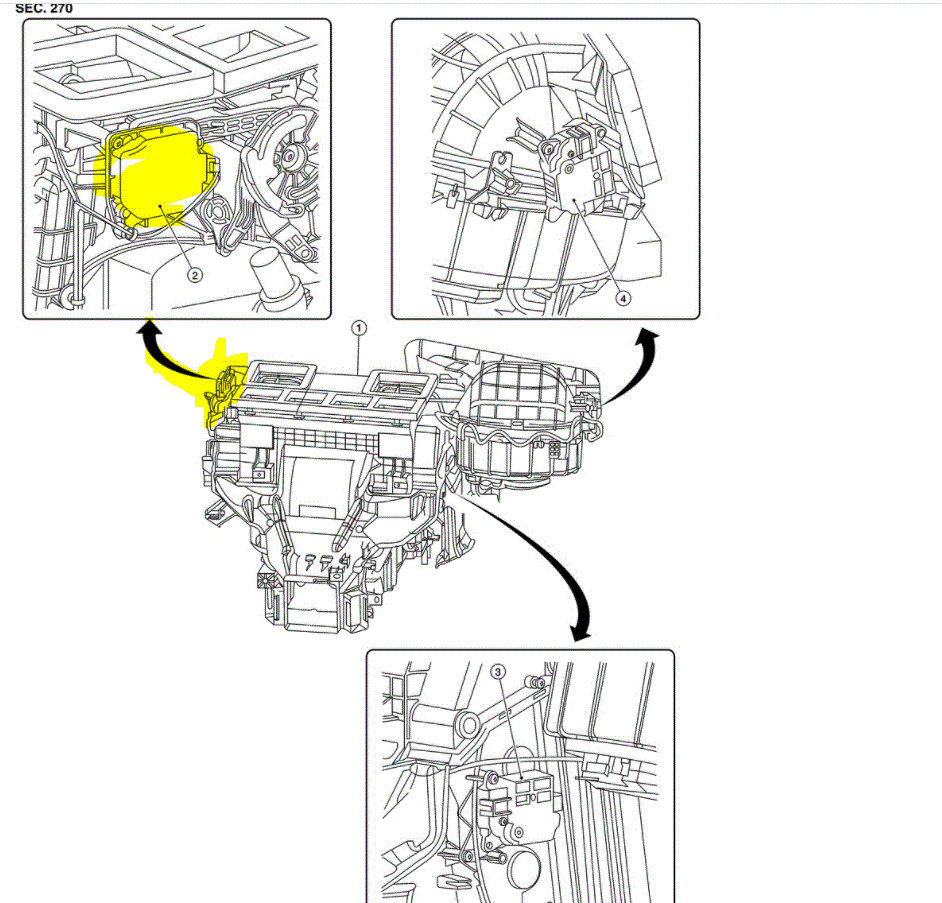 SEC. 270

2

4

1

3