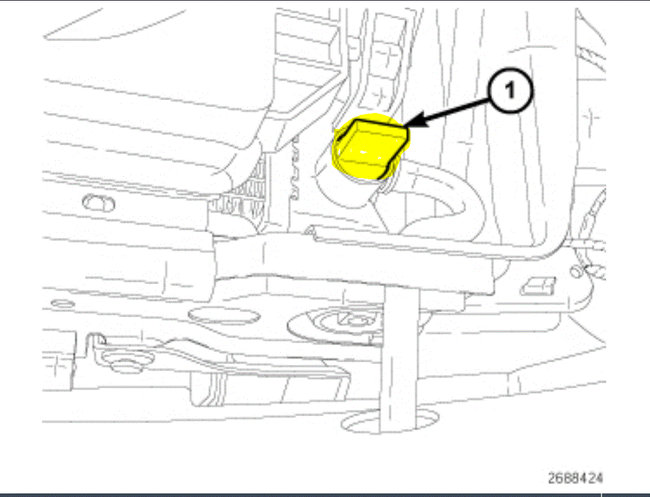 1

2688424