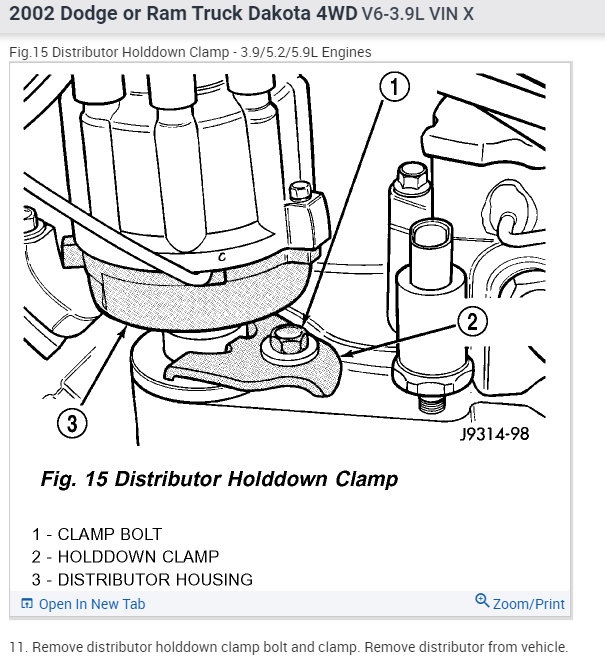 2002 Dodge or Ram Truck Dakota 4WD V6-3.9L VIN X

Fig.15 Distributor Holddown Clamp - 3.9/5.2/5.9L Engines

1

C

2

3

J9314-98

Fig. 15 Distributor Holddown Clamp

1 - CLAMP BOLT
2 - HOLDDOWN CLAMP
3 - DISTRIBUTOR HOUSING

Open In New Tab

Zoom/Print

11. Remove distributor holddown clamp bolt and clamp. Remove distributor from vehicle.