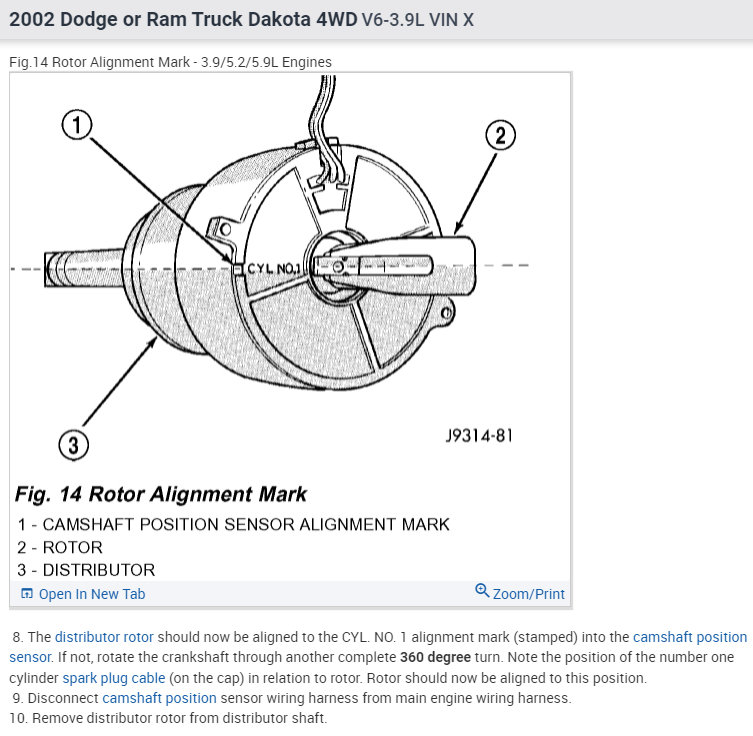 2002 Dodge or Ram Truck Dakota 4WD V6-3.9L VIN X

Fig.14 Rotor Alignment Mark - 3.9/5.2/5.9L Engines

1
2
CYL NO.1
3
J9314-81

Fig. 14 Rotor Alignment Mark
1 - CAMSHAFT POSITION SENSOR ALIGNMENT MARK
2 - ROTOR
3 - DISTRIBUTOR

Open In New Tab
Zoom/Print

8. The distributor rotor should now be aligned to the CYL. NO. 1 alignment mark (stamped) into the camshaft position sensor. If not, rotate the crankshaft through another complete 360 degree turn. Note the position of the number one cylinder spark plug cable (on the cap) in relation to rotor. Rotor should now be aligned to this position.
9. Disconnect camshaft position sensor wiring harness from main engine wiring harness.
10. Remove distributor rotor from distributor shaft.