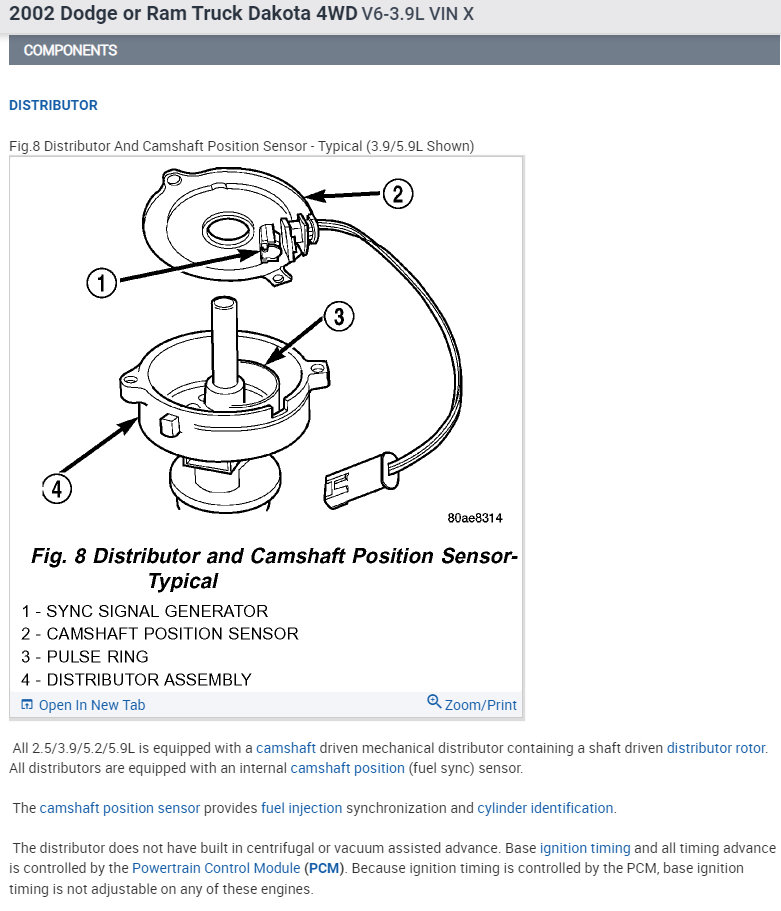 2002 Dodge or Ram Truck Dakota 4WD V6-3.9L VIN X

COMPONENTS

DISTRIBUTOR

Fig.8 Distributor And Camshaft Position Sensor - Typical (3.9/5.9L Shown)

2

1

3

4

80ae8314

Fig. 8 Distributor and Camshaft Position Sensor-Typical

1 - SYNC SIGNAL GENERATOR
2 - CAMSHAFT POSITION SENSOR
3 - PULSE RING
4 - DISTRIBUTOR ASSEMBLY

Open In New Tab

Zoom/Print

All 2.5/3.9/5.2/5.9L is equipped with a camshaft driven mechanical distributor containing a shaft driven distributor rotor. All distributors are equipped with an internal camshaft position (fuel sync) sensor.

The camshaft position sensor provides fuel injection synchronization and cylinder identification.

The distributor does not have built in centrifugal or vacuum assisted advance. Base ignition timing and all timing advance is controlled by the Powertrain Control Module (PCM). Because ignition timing is controlled by the PCM, base ignition timing is not adjustable on any of these engines.